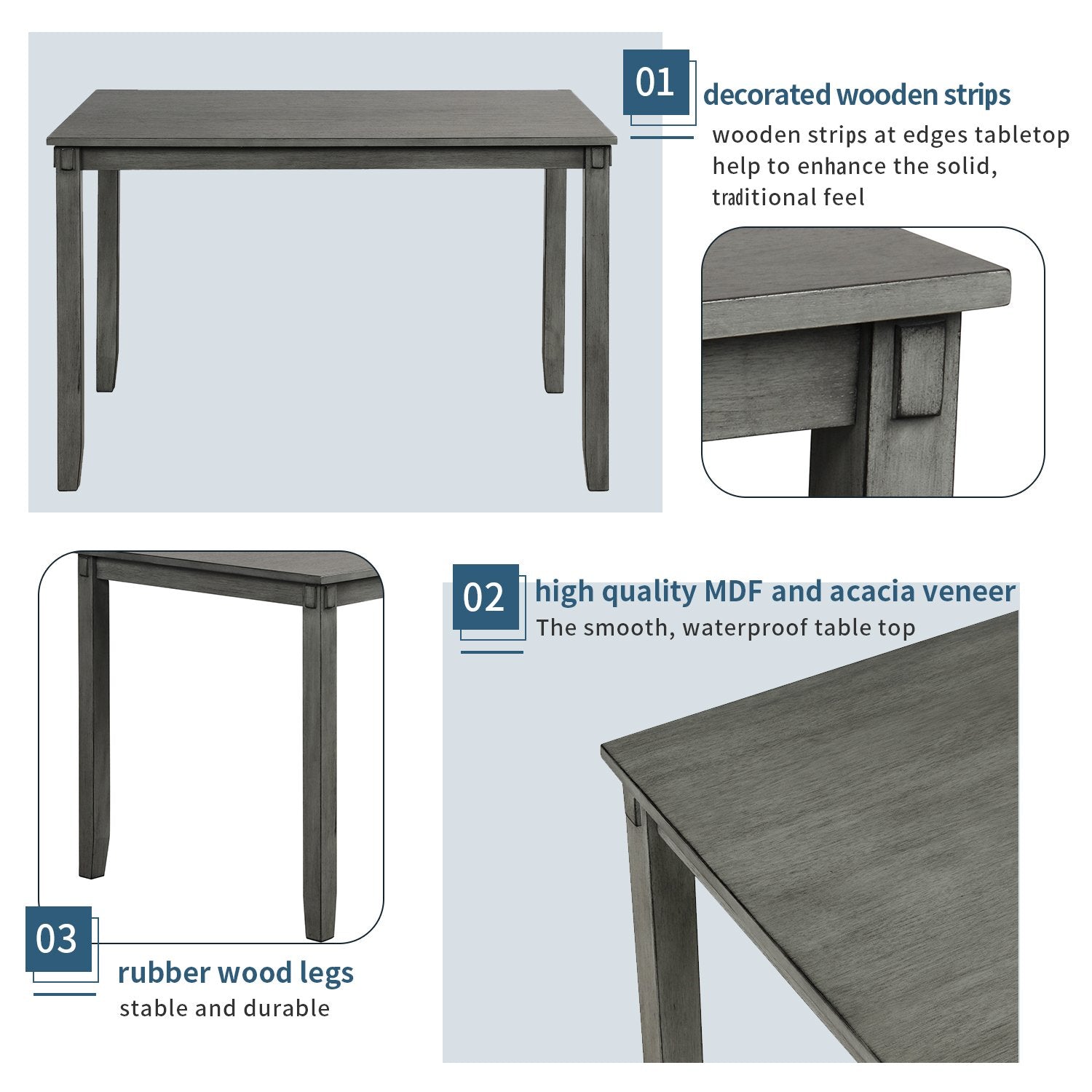 01
decorated wooden strips
wooden strips at edges tabletop help to enhance the solid, traditional feel

02
high quality MDF and acacia veneer
The smooth, waterproof table top

03
rubber wood legs
stable and durable