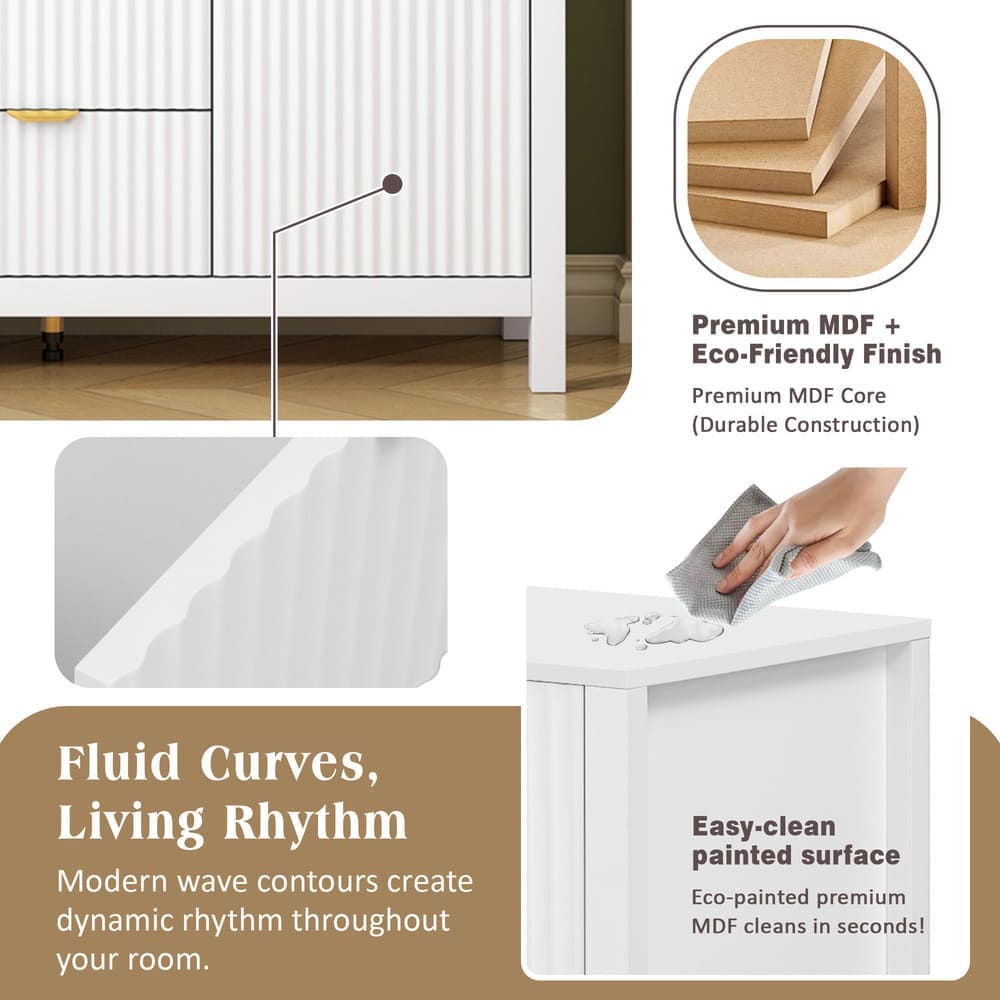 Premium MDF + Eco-Friendly Finish

Premium MDF Core (Durable Construction)

Fluid Curves, Living Rhythm

Modern wave contours create dynamic rhythm throughout your room.

Easy-clean painted surface

Eco-painted premium MDF cleans in seconds!