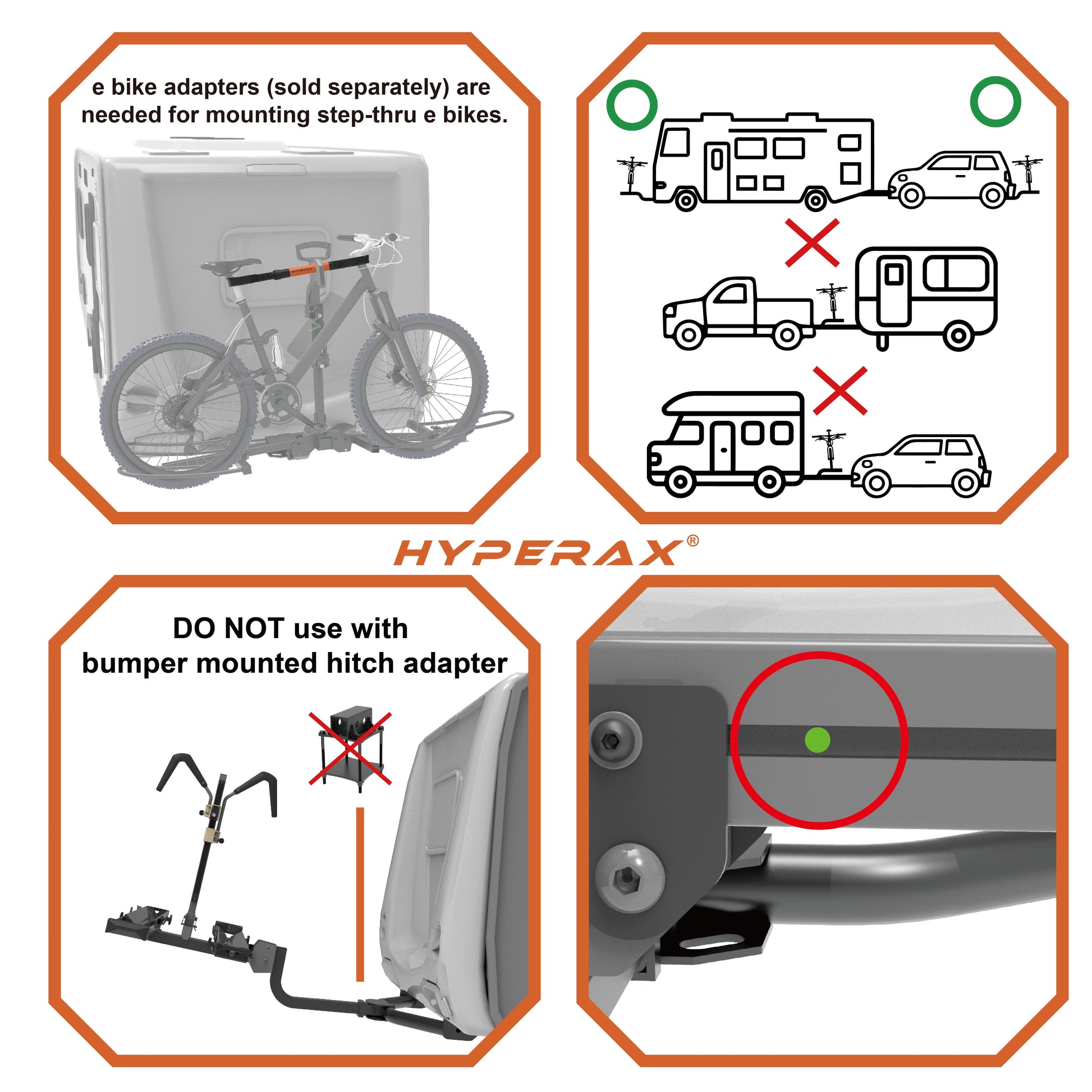 e bike adapters (sold separately) are needed for mounting step-thru e bikes.

HYPERAX

HYPERAX®

DO NOT use with bumper mounted hitch adapter