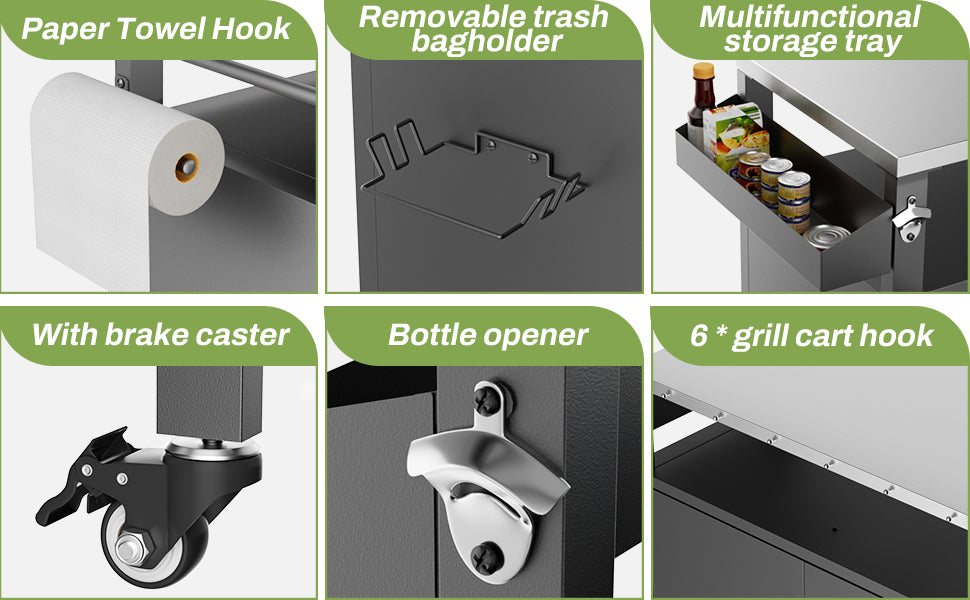 Paper Towel Hook

Removable trash bagholder

Multifunctional storage tray

With brake caster

Bottle opener

6 * grill cart hook