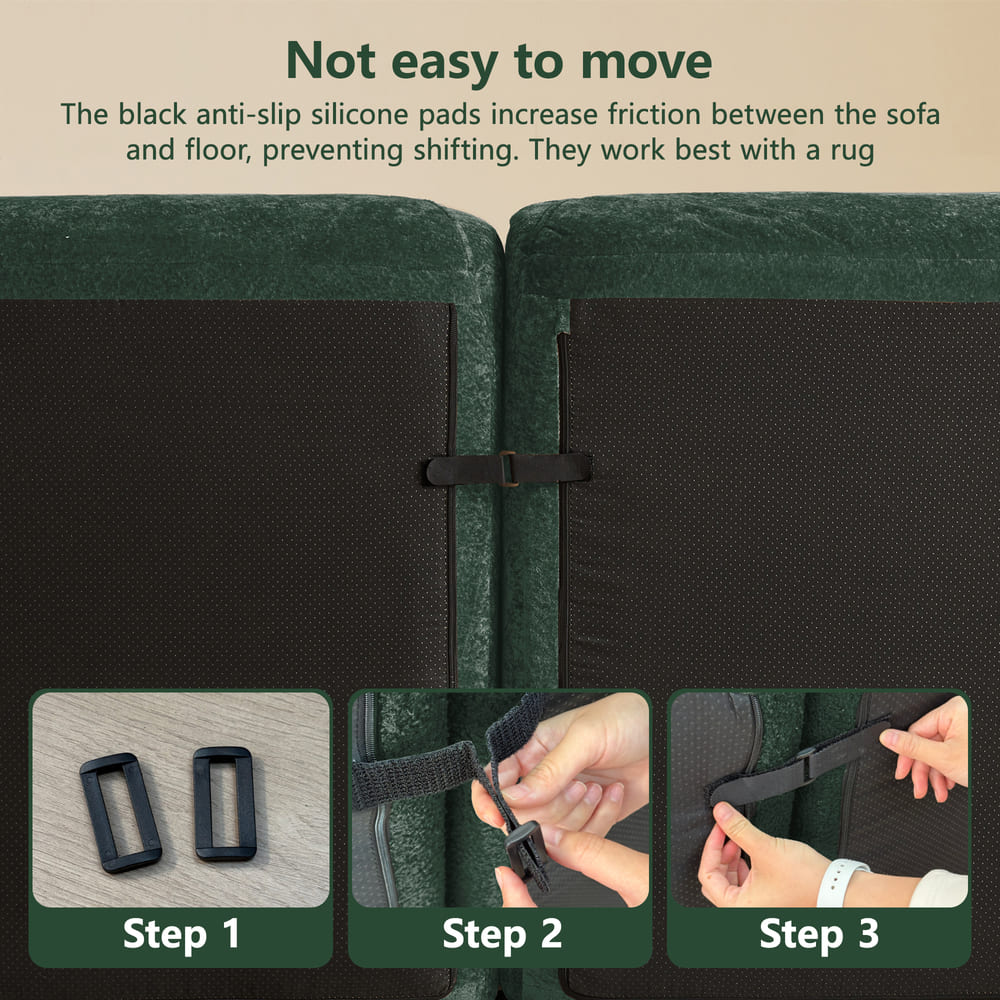 Not easy to move

The black anti-slip silicone pads increase friction between the sofa and floor, preventing shifting. They work best with a rug

Step 1

Step 2

Step 3