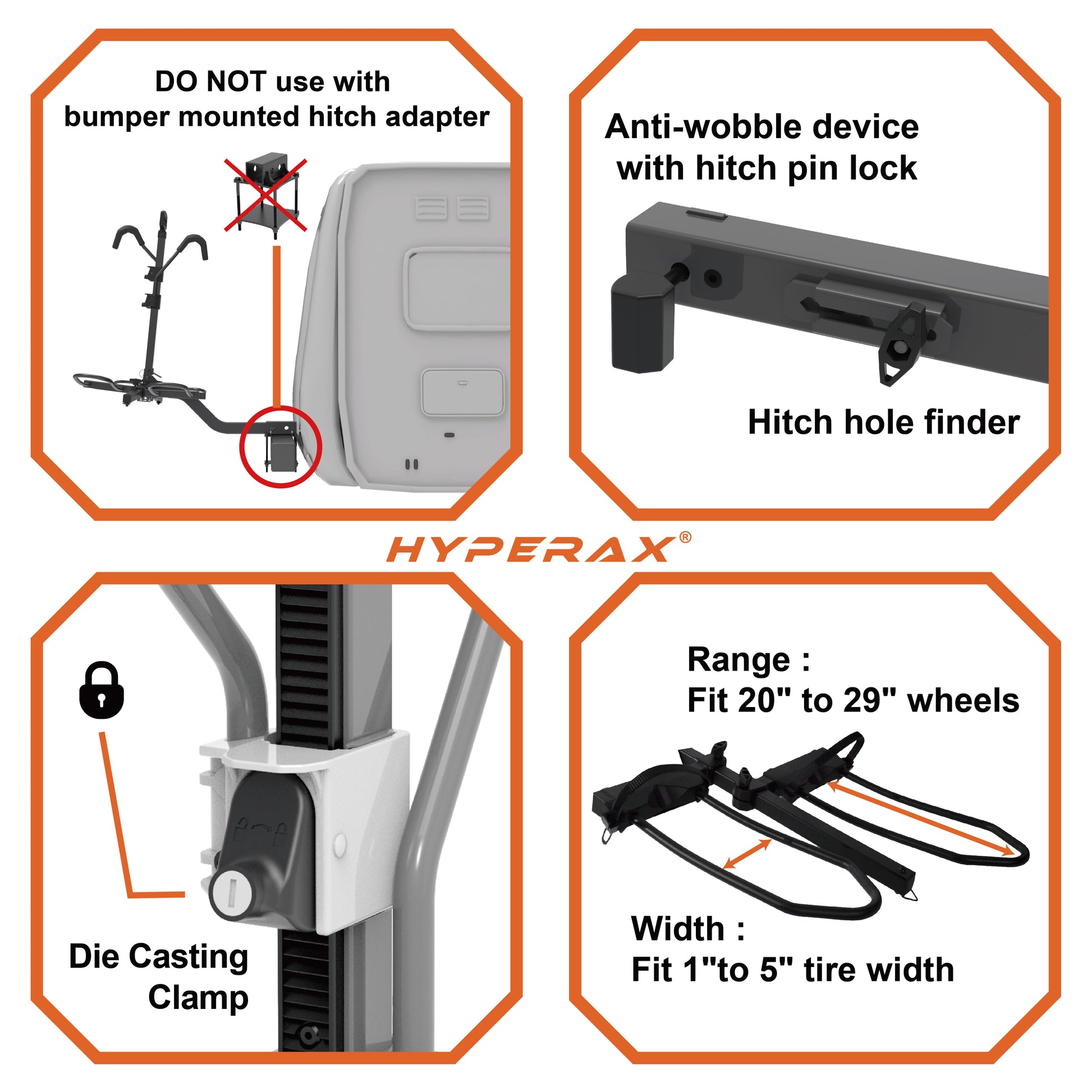 DO NOT use with bumper mounted hitch adapter

Anti-wobble device with hitch pin lock

Hitch hole finder

HYPERAX®

Die Casting Clamp

Range :
Fit 20" to 29" wheels

Width :
Fit 1"to 5" tire width