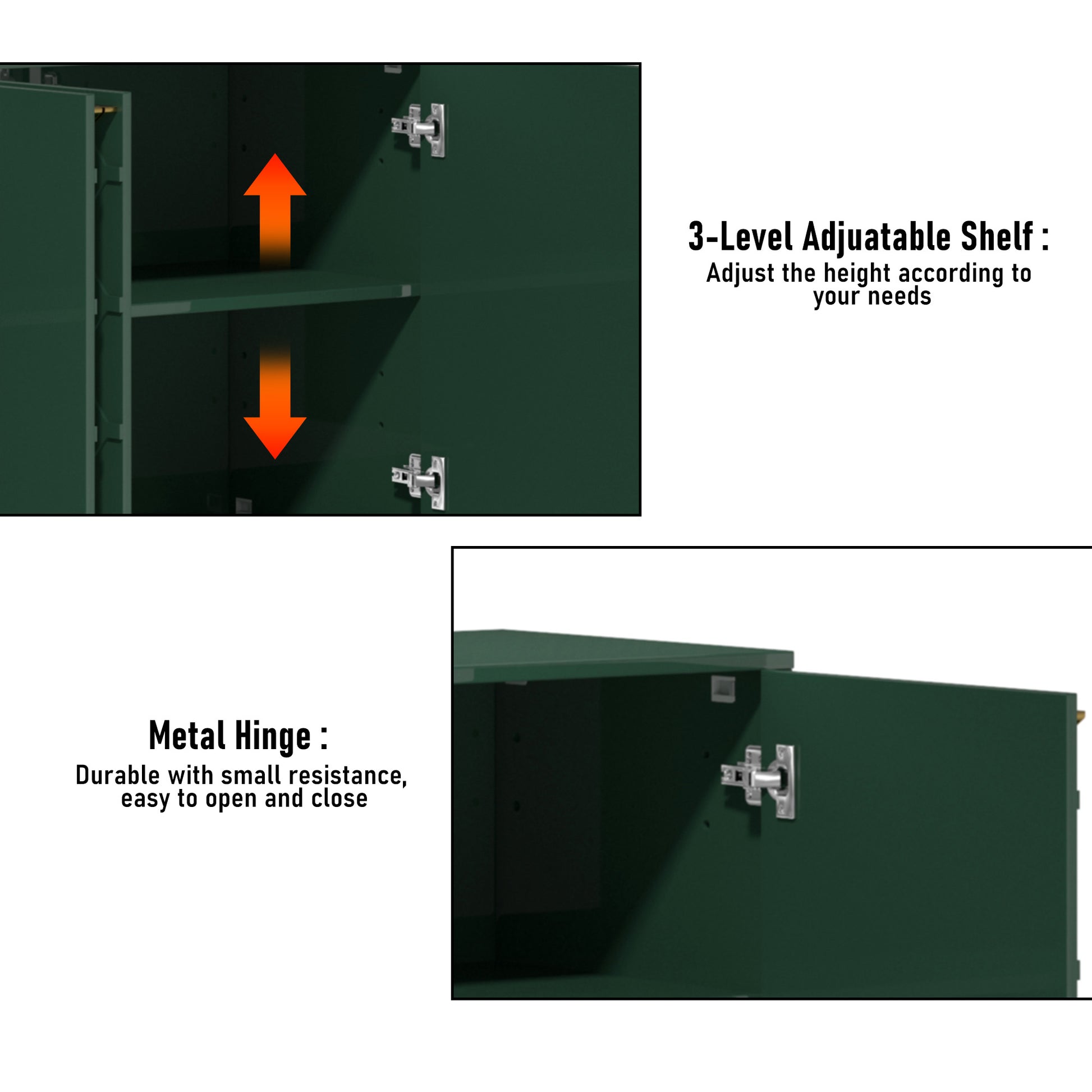 3-Level Adjuatable Shelf :
Adjust the height according to your needs

Metal Hinge :
Durable with small resistance, easy to open and close