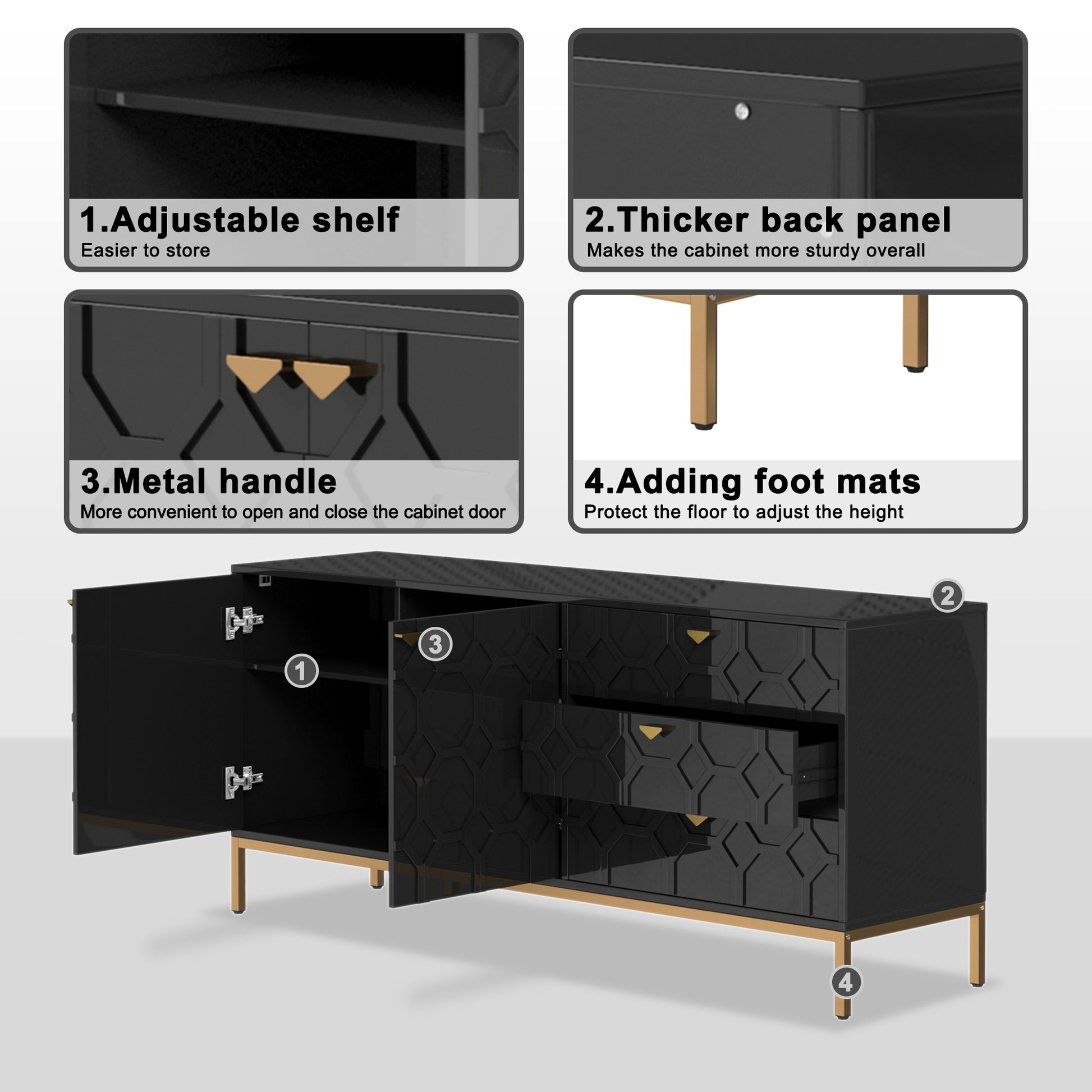 1.Adjustable shelf
Easier to store

2.Thicker back panel
Makes the cabinet more sturdy overall

3.Metal handle
More convenient to open and close the cabinet door

4.Adding foot mats
Protect the floor to adjust the height

2

3

1

4