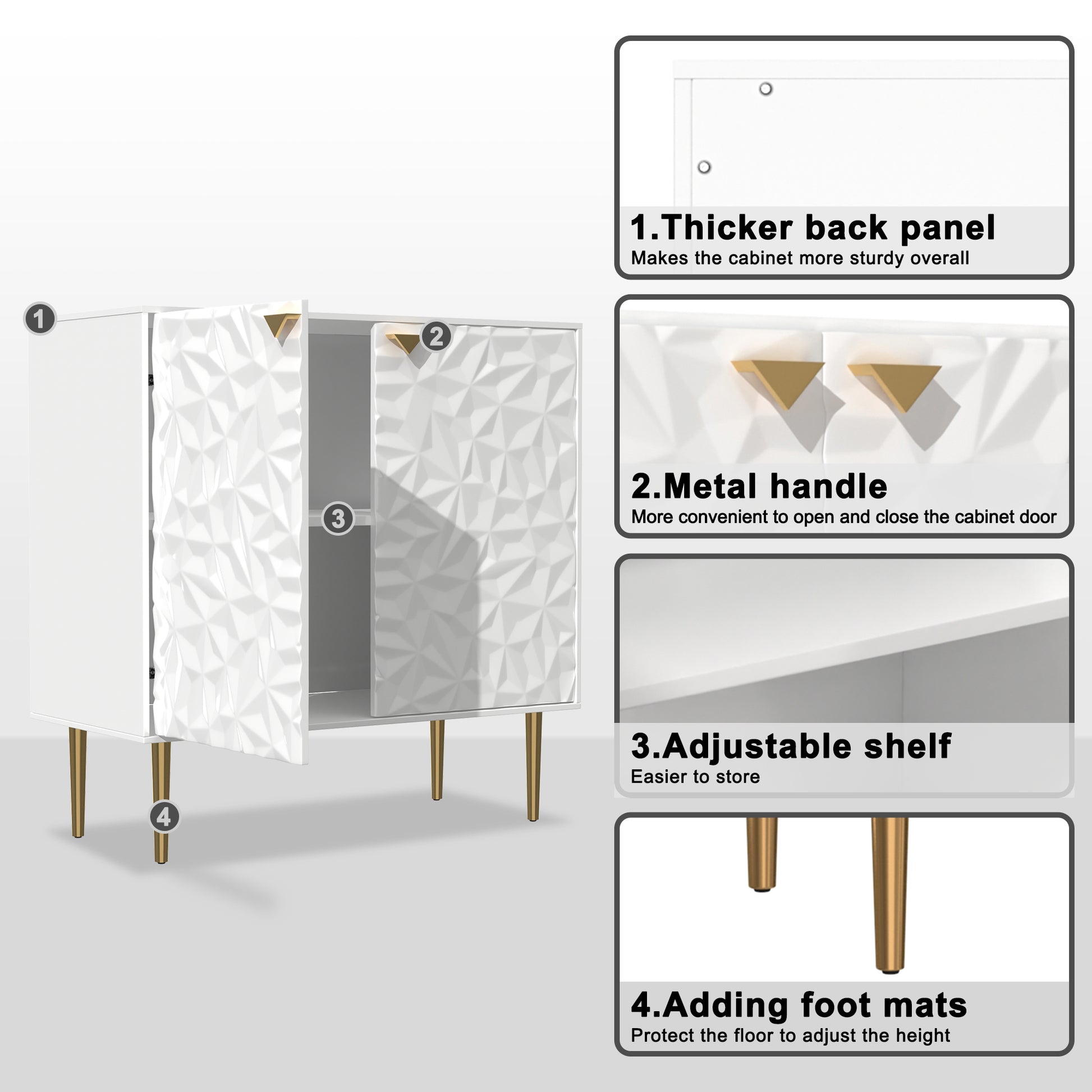 1

2

3

4

1.Thicker back panel
Makes the cabinet more sturdy overall

2.Metal handle
More convenient to open and close the cabinet door

3.Adjustable shelf
Easier to store

4.Adding foot mats
Protect the floor to adjust the height