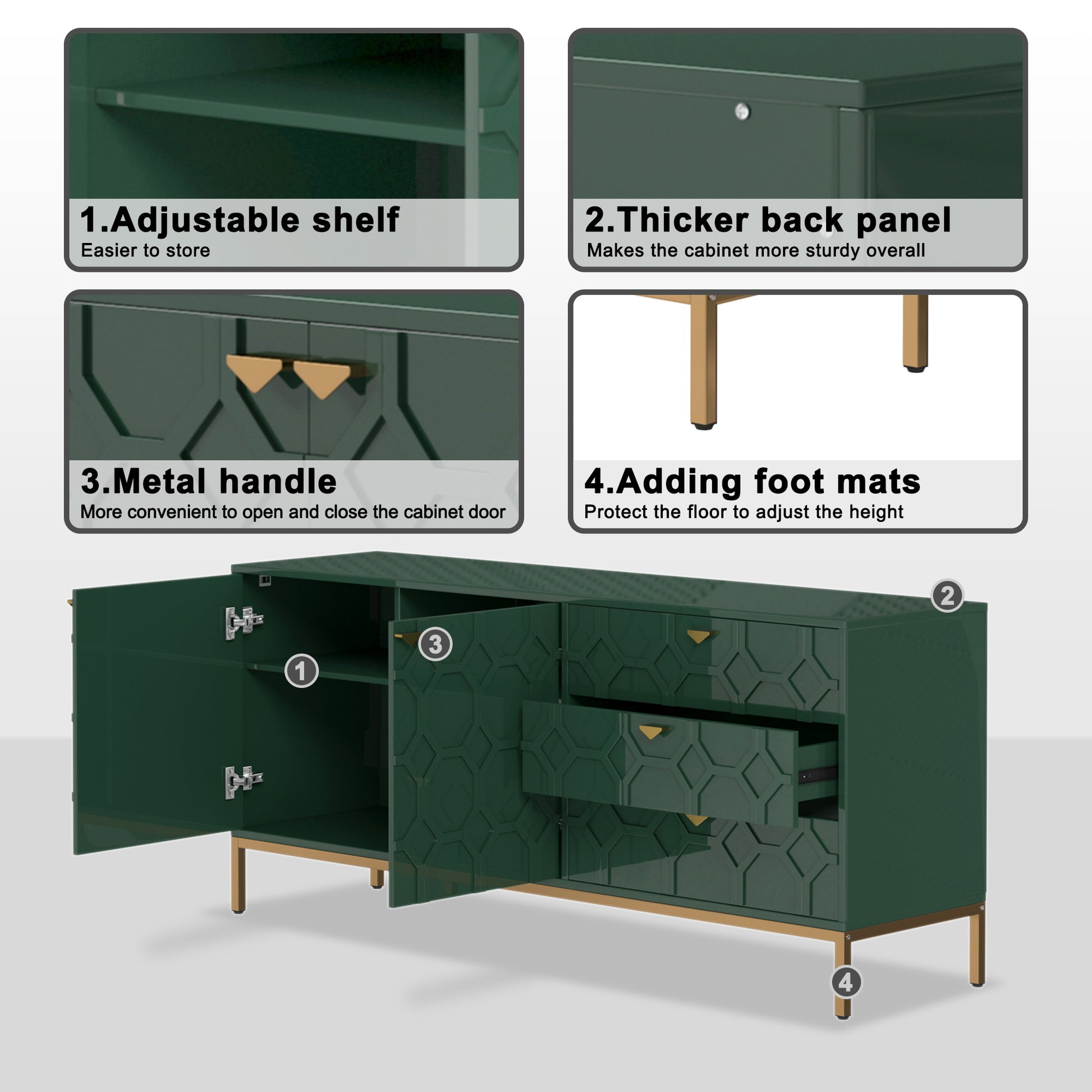 1.Adjustable shelf
Easier to store

2.Thicker back panel
Makes the cabinet more sturdy overall

3.Metal handle
More convenient to open and close the cabinet door

4.Adding foot mats
Protect the floor to adjust the height

2

3

1

4